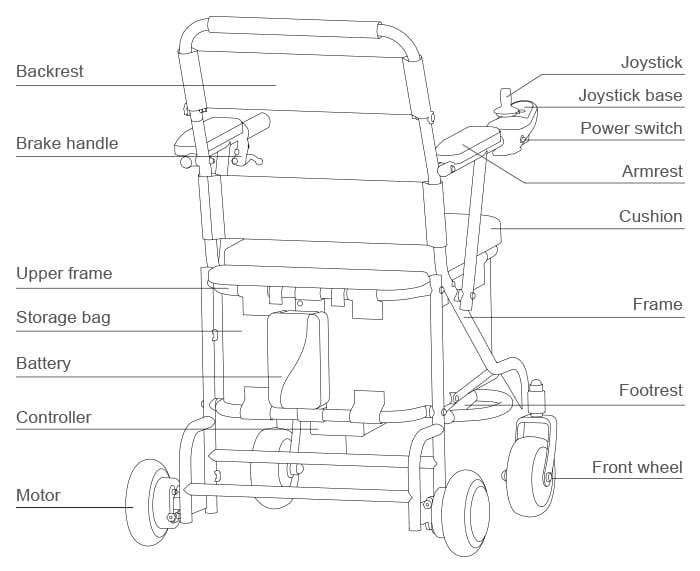 Backrest

Brake handle

Upper frame

Storage bag

Battery

Controller

Motor

Joystick

Joystick base

Power switch

Armrest

Cushion

Frame

Footrest

Front wheel