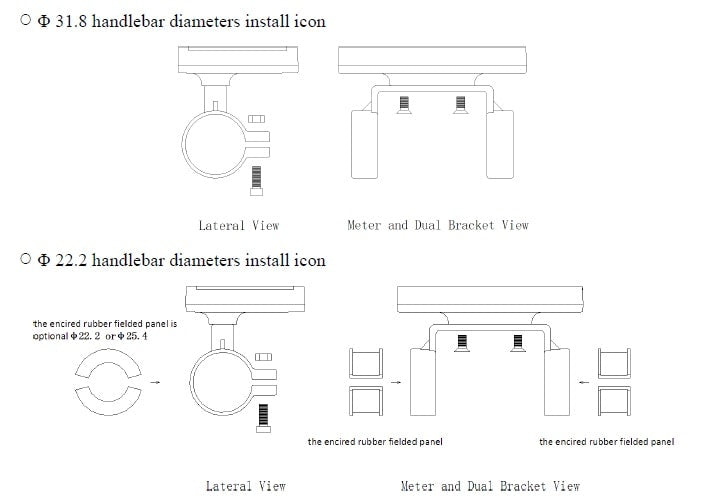 ○ Φ 31.8 handlebar diameters install icon

Lateral View

Meter and Dual Bracket View

○ Φ 22.2 handlebar diameters install icon

the encired rubber fielded panel is optional Φ22.2 or Φ25.4

the encired rubber fielded panel

the encired rubber fielded panel

Lateral View

Meter and Dual Bracket View